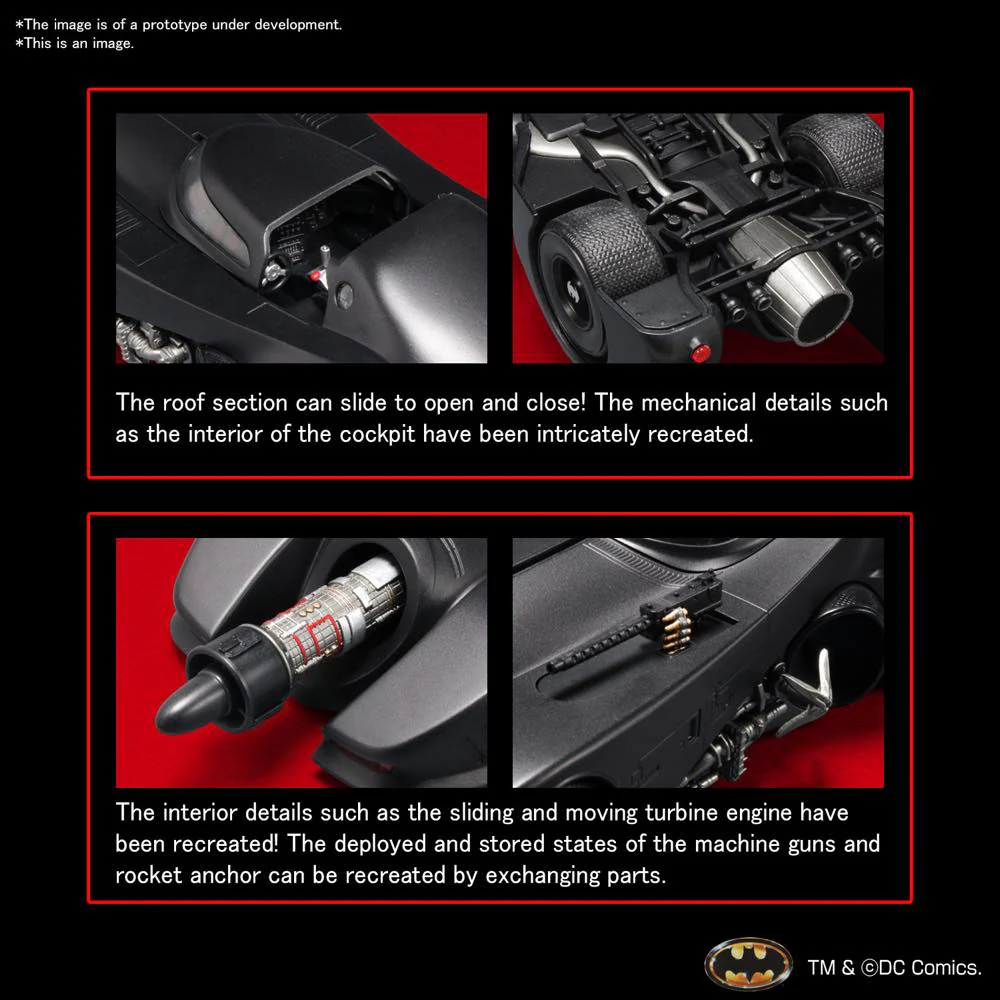 *The image is of a prototype under development.
*This is an image.

The roof section can slide to open and close! The mechanical details such as the interior of the cockpit have been intricately recreated.

The interior details such as the sliding and moving turbine engine have been recreated! The deployed and stored states of the machine guns and rocket anchor can be recreated by exchanging parts.

TM & ©DC Comics.