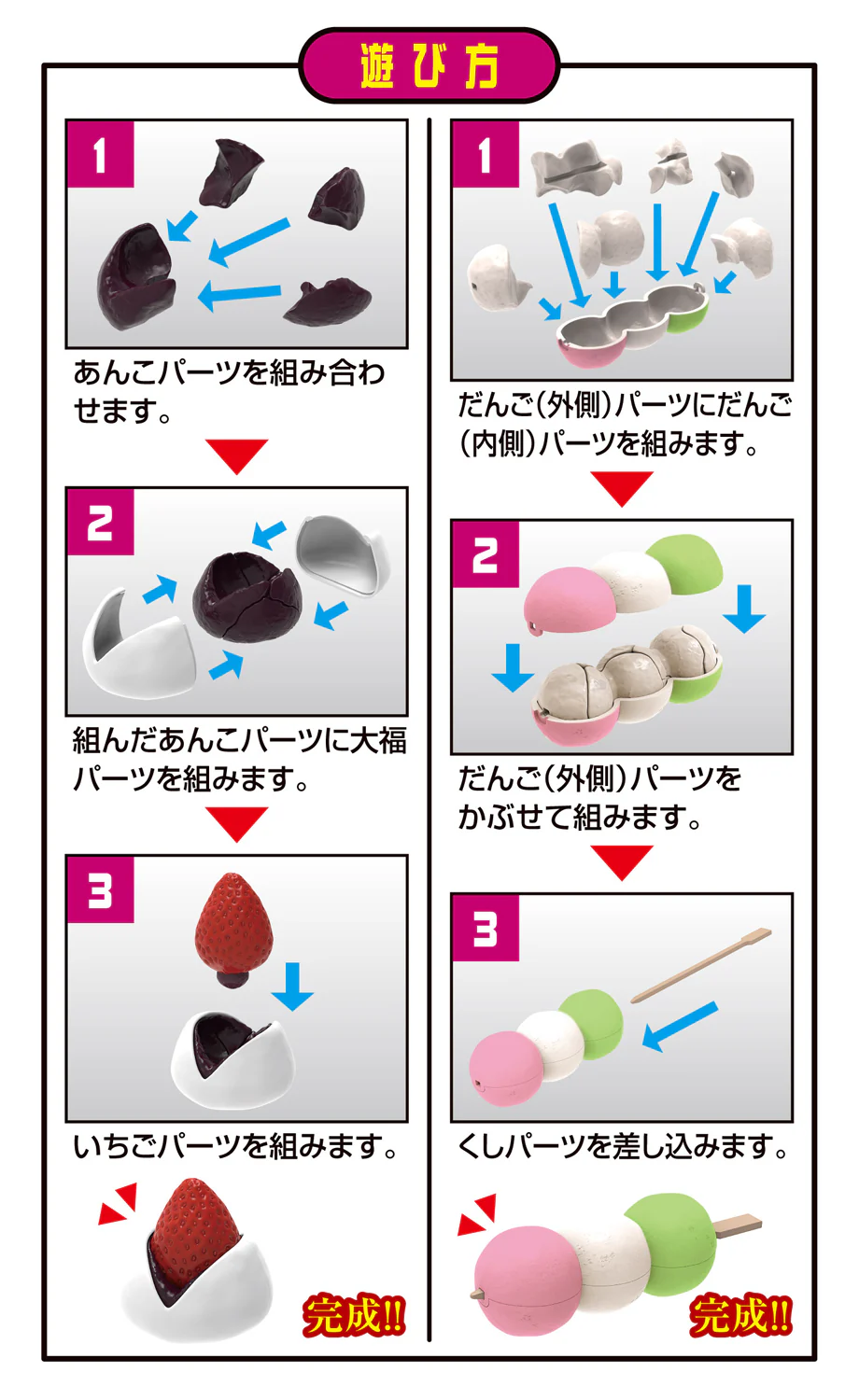 遊び方

1

あんこパーツを組み合わせます。

2

組んだあんこパーツに大福パーツを組みます。

3

いちごパーツを組みます。

完成!!

1

だんご(外側)パーツにだんご(内側)パーツを組みます。

2

だんご(外側)パーツをかぶせて組みます。

3

くしパーツを差し込みます。

完成!!